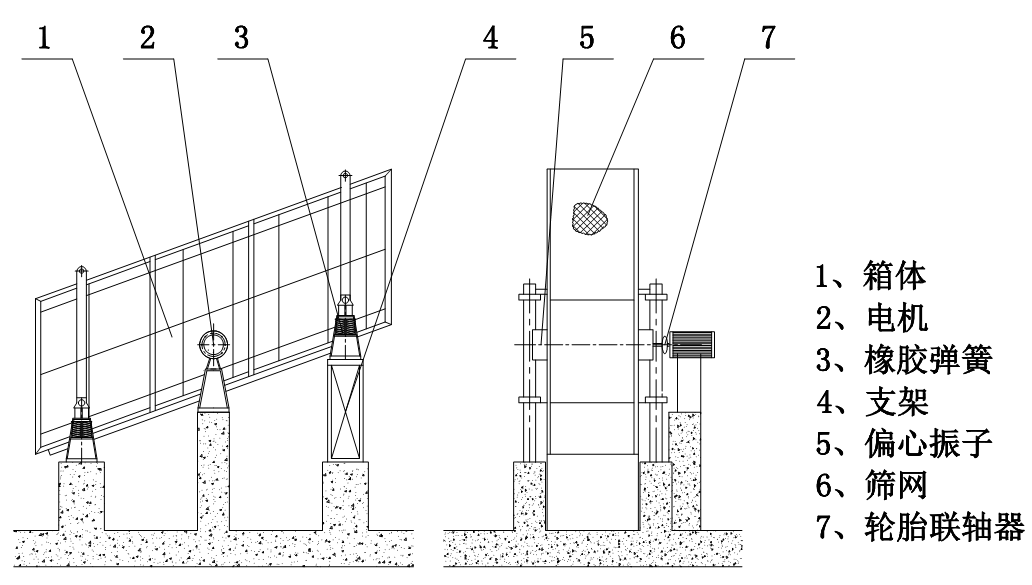 1 2 3 4 5 6 7

1、箱体
2、电机
3、橡胶弹簧
4、支架
5、偏心振子
6、筛网
7、轮胎联轴器